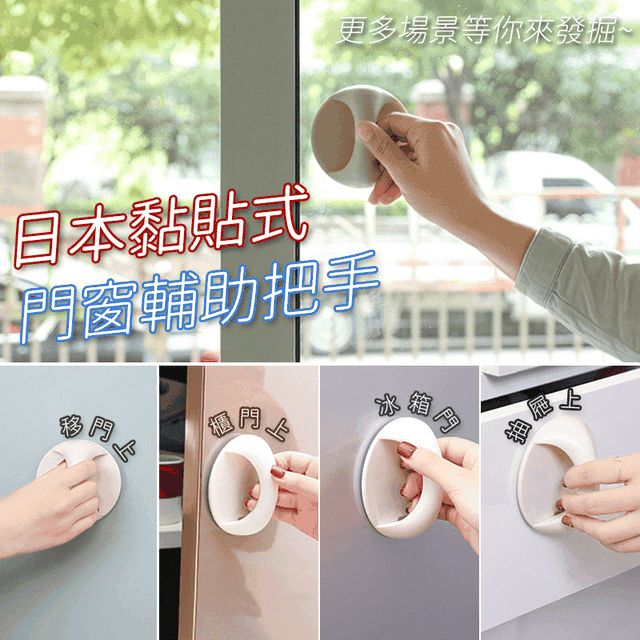 更多場景等你來發掘~

日本黏貼式
門窗輔助把手

移門上

櫃門上

冰箱門

抽屜上